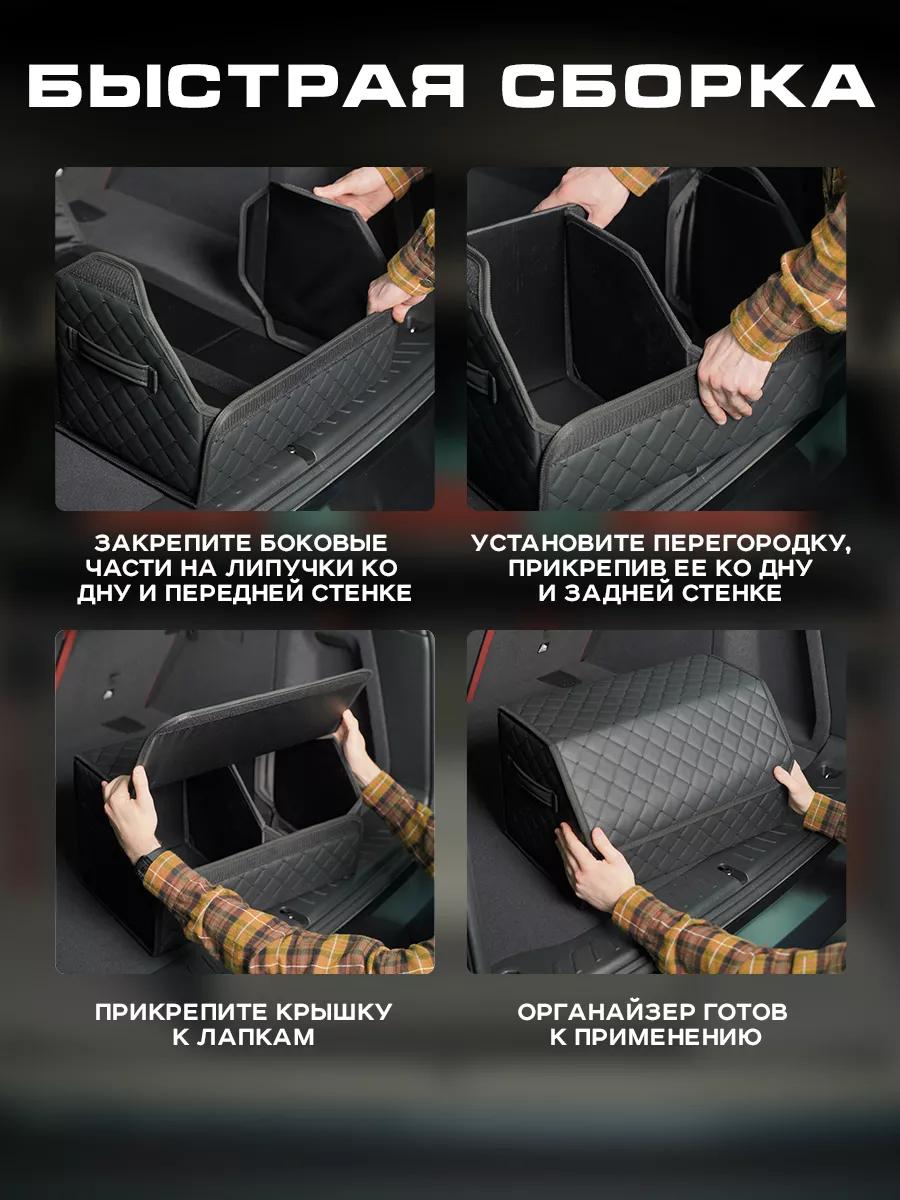 БЫСТРАЯ СБОРКА

ЗАКРЕПИТЕ БОКОВЫЕ ЧАСТИ НА ЛИПУЧКИ КО ДНУ И ПЕРЕДНЕЙ СТЕНКЕ

УСТАНОВИТЕ ПЕРЕГОРОДКУ, ПРИКРЕПИВ ЕЕ КО ДНУ И ЗАДНЕЙ СТЕНКЕ

ПРИКРЕПИТЕ КРЫШКУ К ЛАПКАМ

ОРГАНАЙЗЕР ГОТОВ К ПРИМЕНЕНИЮ