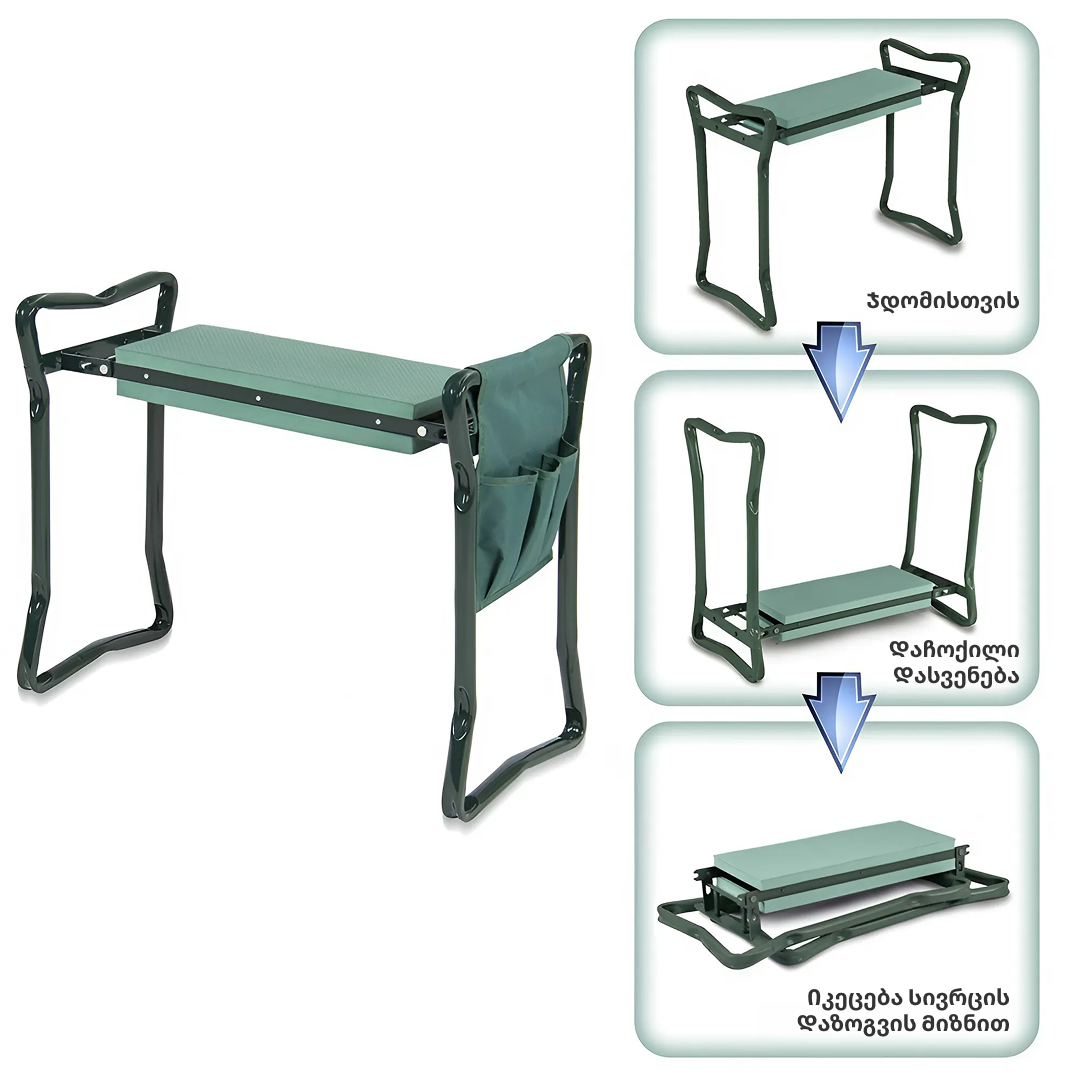 ჯდომისთვის

დაჩოქილი დასვენება

იკეცება სივრცის დაზოგვის მიზნით